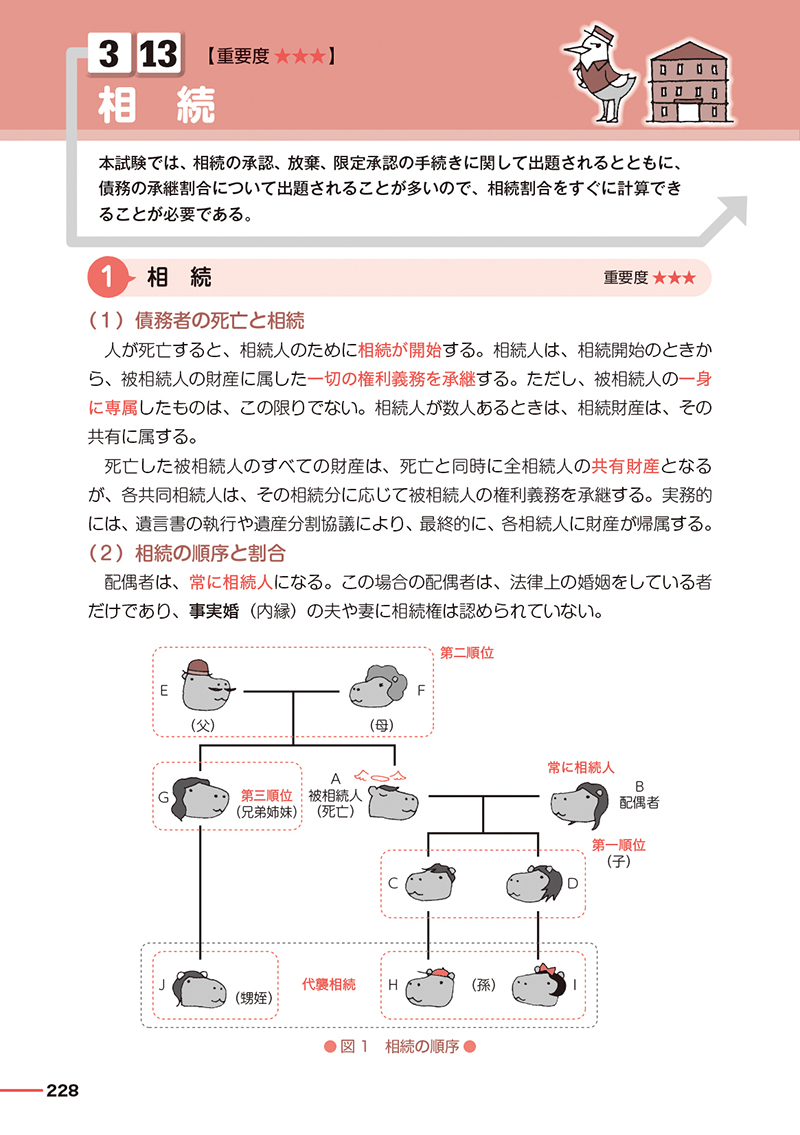 3 13 【重要度 ★★★】

相 続

本試験では、相続の承認、放棄、限定承認の手続きに関して出題されるとともに、債務の承継割合について出題されることが多いので、相続割合をすぐに計算できることが必要である。

1 相 続 重要度 ★★★

（1）債務者の死亡と相続

人が死亡すると、相続人のために相続が開始する。相続人は、相続開始のときから、被相続人の財産に属した一切の権利義務を承継する。ただし、被相続人の一身に専属したものは、この限りでない。相続人が数人あるときは、相続財産は、その共有に属する。

死亡した被相続人のすべての財産は、死亡と同時に全相続人の共有財産となるが、各共同相続人は、その相続分に応じて被相続人の権利義務を承継する。実務的には、遺言書の執行や遺産分割協議により、最終的に、各相続人に財産が帰属する。

（2）相続の順序と割合

配偶者は、常に相続人になる。この場合の配偶者は、法律上の婚姻をしている者だけであり、事実婚（内縁）の夫や妻に相続権は認められていない。

第二順位
E （父）
F （母）
G 第三順位 （兄弟姉妹）
A 被相続人 （死亡）
常に相続人
B 配偶者
第一順位 （子）
C
D
J （甥姪）
代襲相続
H （孫）
I

●図１ 相続の順序●

228